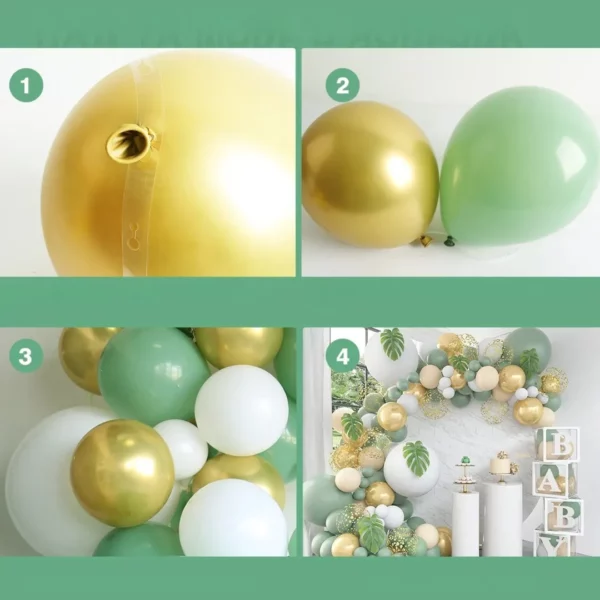 1

2

3

4

B
A
B
Y